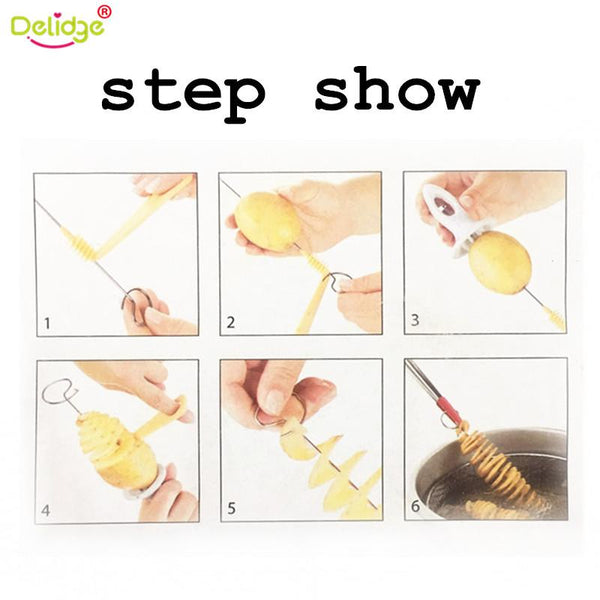 Delidge®

step show

1

2

3

4

5

6